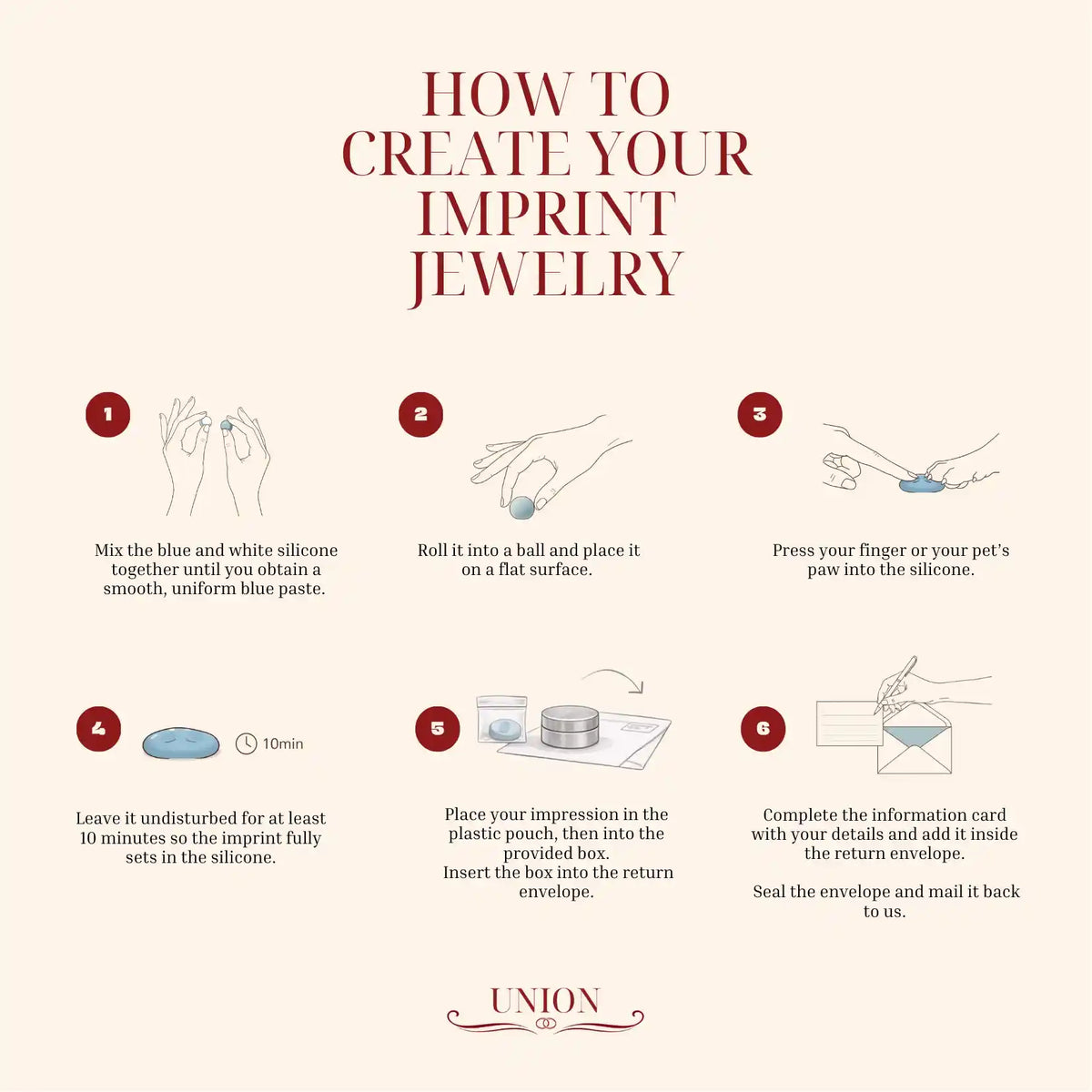 HOW TO CREATE YOUR IMPRINT JEWELRY

1

Mix the blue and white silicone together until you obtain a smooth, uniform blue paste.

2

Roll it into a ball and place it on a flat surface.

3

Press your finger or your pet's paw into the silicone.

4

10min

Leave it undisturbed for at least 10 minutes so the imprint fully sets in the silicone.

5

Place your impression in the plastic pouch, then into the provided box.
Insert the box into the return envelope.

6

Complete the information card with your details and add it inside the return envelope.

Seal the envelope and mail it back to us.

UNION